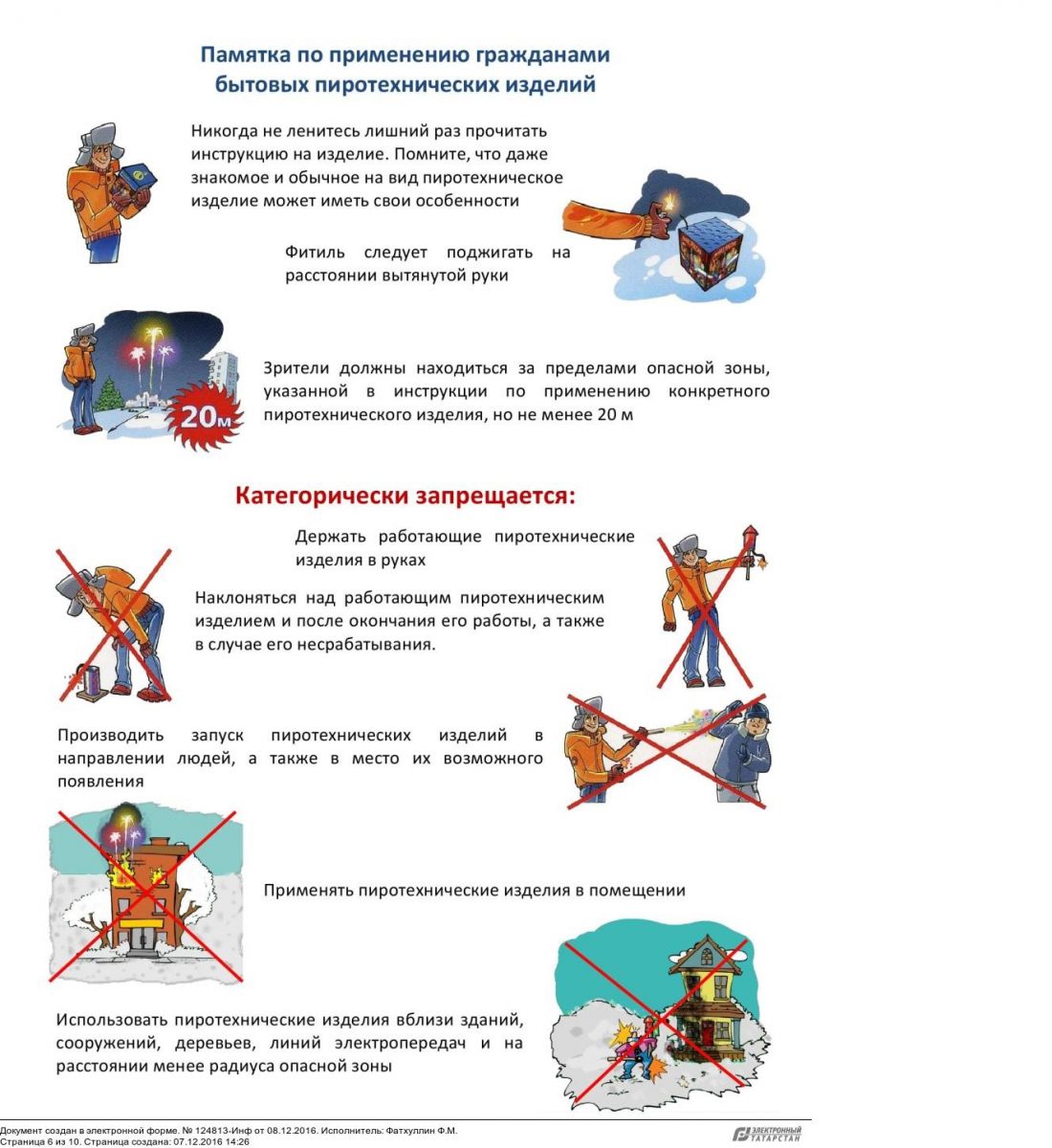 Памятка по применению гражданами бытовых пиротехнических изделий

Никогда не ленитесь лишний раз прочитать инструкцию на изделие. Помните, что даже знакомое и обычное на вид пиротехническое изделие может иметь свои особенности

Фитиль следует поджигать на расстоянии вытянутой руки

20м

Зрители должны находиться за пределами опасной зоны, указанной в инструкции по применению конкретного пиротехнического изделия, но не менее 20 м

Категорически запрещается:

Держать работающие пиротехнические изделия в руках

Наклоняться над работающим пиротехническим изделием и после окончания его работы, а также в случае его несрабатывания.

Производить запуск пиротехнических изделий в направлении людей, а также в место их возможного появления

Применять пиротехнические изделия в помещении

Использовать пиротехнические изделия вблизи зданий, сооружений, деревьев, линий электропередач и на расстоянии менее радиуса опасной зоны

Документ создан в электронной форме. № 124813-Инф от 08.12.2016. Исполнитель: Фатхуллин Ф.М.
Страница 6 из 10. Страница создана: 07.12.2016 14:26

ЭЛЕКТРОННЫЙ ТАТАРСТАН