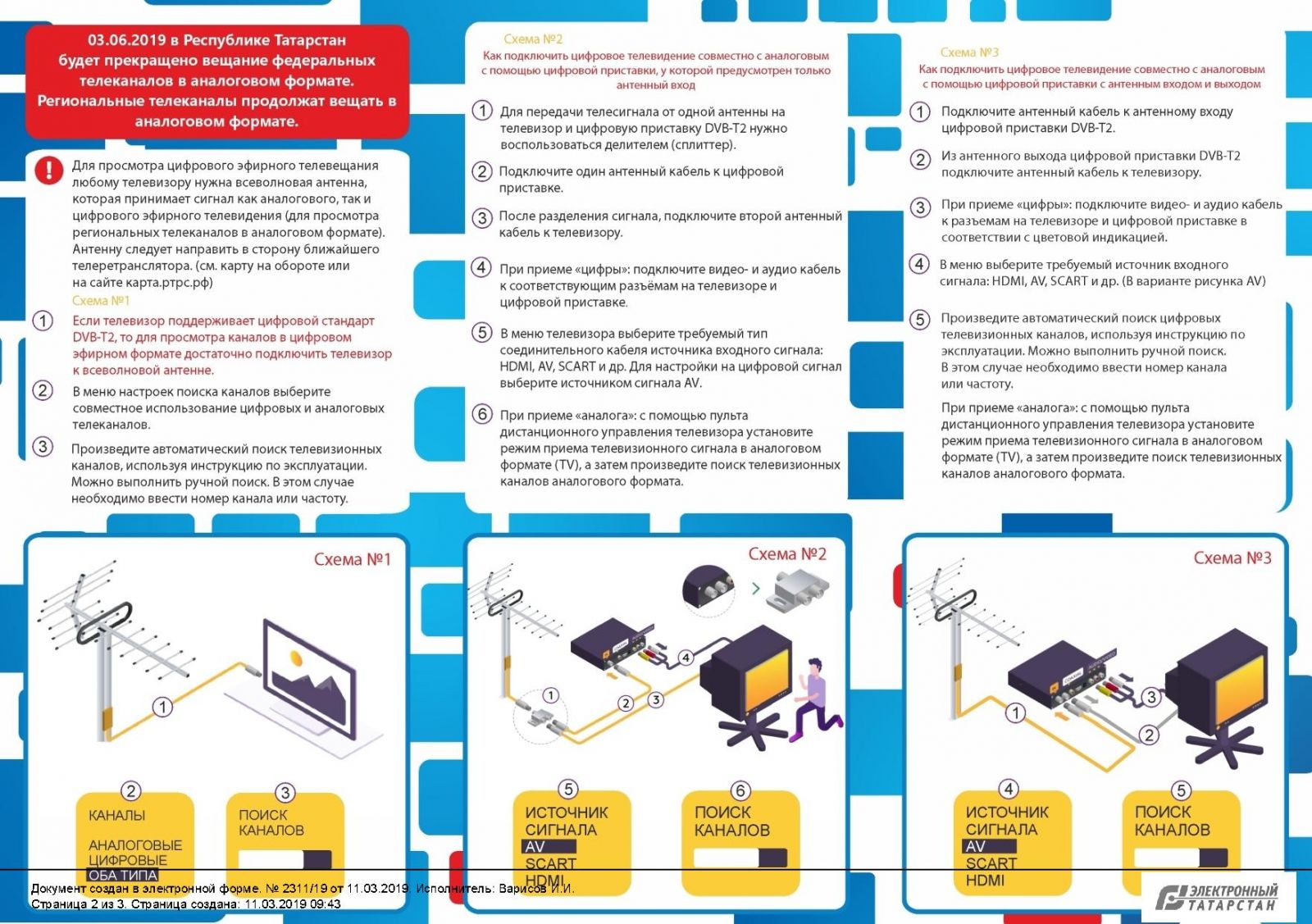 03.06.2019 в Республике Татарстан будет прекращено вещание федеральных телеканалов в аналоговом формате. Региональные телеканалы продолжат вещать в аналоговом формате.

Для просмотра цифрового эфирного телевещания любому телевизору нужна всеволновая антенна, которая принимает сигнал как аналогового, так и цифрового эфирного телевидения (для просмотра региональных телеканалов в аналоговом формате). Антенну следует направить в сторону ближайшего телеретранслятора. (см. карту на обороте или на сайте карта.ртрс.рф)

Схема №1

1 Если телевизор поддерживает цифровой стандарт DVB-T2, то для просмотра каналов в цифровом эфирном формате достаточно подключить телевизор к всеволновой антенне.

2 В меню настроек поиска каналов выберите совместное использование цифровых и аналоговых телеканалов.

3 Произведите автоматический поиск телевизионных каналов, используя инструкцию по эксплуатации. Можно выполнить ручной поиск. В этом случае необходимо ввести номер канала или частоту.

Схема №2
Как подключить цифровое телевидение совместно с аналоговым с помощью цифровой приставки, у которой предусмотрен только антенный вход

1 Для передачи телесигнала от одной антенны на телевизор и цифровую приставку DVB-T2 нужно воспользоваться делителем (сплиттер).

2 Подключите один антенный кабель к цифровой приставке.

3 После разделения сигнала, подключите второй антенный кабель к телевизору.

4 При приеме «цифры»: подключите видео- и аудио кабель к соответствующим разъёмам на телевизоре и цифровой приставке.

5 В меню телевизора выберите требуемый тип соединительного кабеля источника входного сигнала: HDMI, AV, SCART и др. Для настройки на цифровой сигнал выберите источником сигнала AV.

6 При приеме «аналога»: с помощью пульта дистанционного управления телевизора установите режим приема телевизионного сигнала в аналоговом формате (TV), а затем произведите поиск телевизионных каналов аналогового формата.

Схема №3
Как подключить цифровое телевидение совместно с аналоговым с помощью цифровой приставки с антенным входом и выходом

1 Подключите антенный кабель к антенному входу цифровой приставки DVB-T2.

2 Из антенного выхода цифровой приставки DVB-T2 подключите антенный кабель к телевизору.

3 При приеме «цифры»: подключите видео- и аудио кабель к разъемам на телевизоре и цифровой приставке в соответствии с цветовой индикацией.

4 В меню выберите требуемый источник входного сигнала: HDMI, AV, SCART и др. (В варианте рисунка AV)

5 Произведите автоматический поиск цифровых телевизионных каналов, используя инструкцию по эксплуатации. Можно выполнить ручной поиск. В этом случае необходимо ввести номер канала или частоту.

При приеме «аналога»: с помощью пульта дистанционного управления телевизора установите режим приема телевизионного сигнала в аналоговом формате (TV), а затем произведите поиск телевизионных каналов аналогового формата.

Схема №1
1
2 КАНАЛЫ
АНАЛОГОВЫЕ
ЦИФРОВЫЕ
ОБА ТИПА
3 ПОИСК КАНАЛОВ

Схема №2
1 2 3 4
5 ИСТОЧНИК СИГНАЛА
AV
SCART
HDMI
6 ПОИСК КАНАЛОВ

Схема №3
1 2 3
4 ИСТОЧНИК СИГНАЛА
AV
SCART
HDMI
5 ПОИСК КАНАЛОВ

Документ создан в электронной форме. № 2311/19 от 11.03.2019. Исполнитель: Варисов И.И.
Страница 2 из 3. Страница создана: 11.03.2019 09:43

ЭЛЕКТРОННЫЙ ТАТАРСТАН