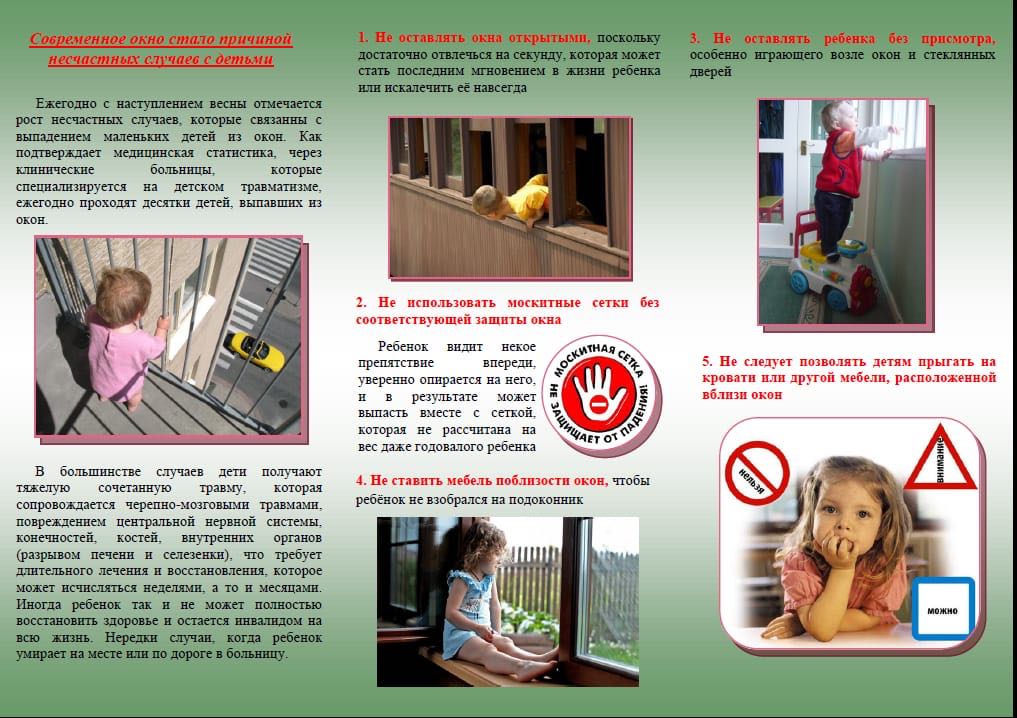 Современное окно стало причиной несчастных случаев с детьми

Ежегодно с наступлением весны отмечается рост несчастных случаев, которые связанны с выпадением маленьких детей из окон. Как подтверждает медицинская статистика, через клинические больницы, которые специализируется на детском травматизме, ежегодно проходят десятки детей, выпавших из окон.

В большинстве случаев дети получают тяжелую сочетанную травму, которая сопровождается черепно-мозговыми травмами, повреждением центральной нервной системы, конечностей, костей, внутренних органов (разрывом печени и селезенки), что требует длительного лечения и восстановления, которое может исчисляться неделями, а то и месяцами. Иногда ребенок так и не может полностью восстановить здоровье и остается инвалидом на всю жизнь. Нередки случаи, когда ребенок умирает на месте или по дороге в больницу.

1. Не оставлять окна открытыми, поскольку достаточно отвлечься на секунду, которая может стать последним мгновением в жизни ребенка или искалечить её навсегда

2. Не использовать москитные сетки без соответствующей защиты окна

Ребенок видит некое препятствие впереди, уверенно опирается на него, и в результате может выпасть вместе с сеткой, которая не рассчитана на вес даже годовалого ребенка

МОСКИТНАЯ СЕТКА НЕ ЗАЩИЩАЕТ ОТ ПАДЕНИЯ!

4. Не ставить мебель поблизости окон, чтобы ребёнок не взобрался на подоконник

3. Не оставлять ребенка без присмотра, особенно играющего возле окон и стеклянных дверей

5. Не следует позволять детям прыгать на кровати или другой мебели, расположенной вблизи окон

нельзя

внимание

можно